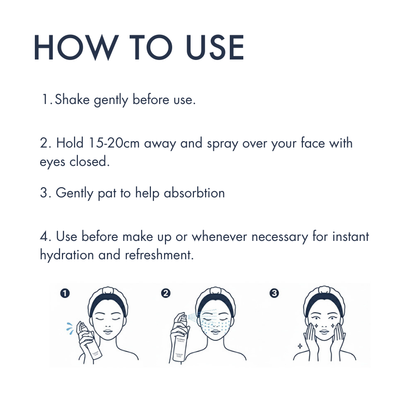 HOW TO USE

1. Shake gently before use.

2. Hold 15-20cm away and spray over your face with eyes closed.

3. Gently pat to help absorbtion

4. Use before make up or whenever necessary for instant hydration and refreshment.

1

2

3